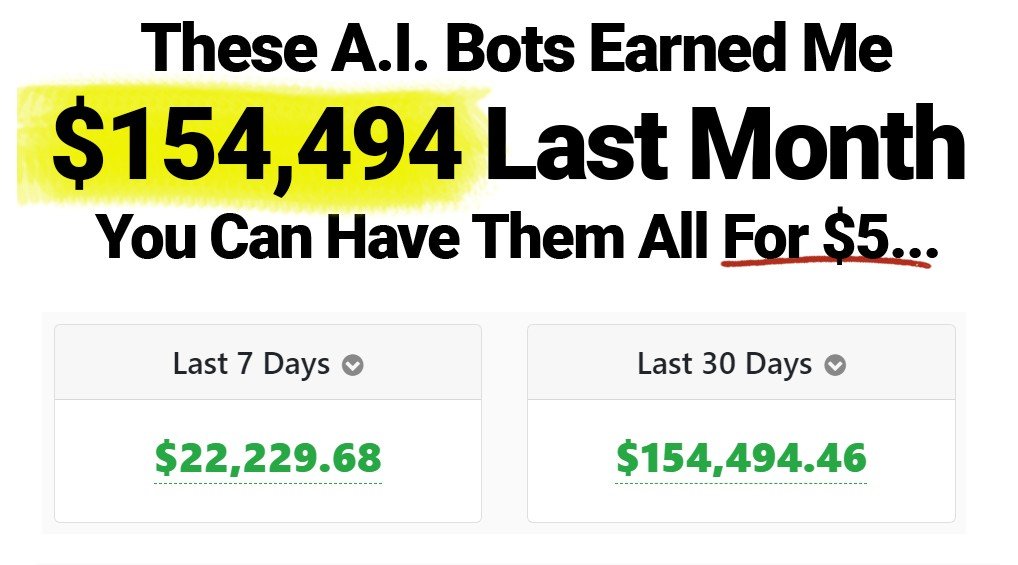 These A.I. Bots Earned Me

$154,494 Last Month

You Can Have Them All For $5...

Last 7 Days

$22,229.68

Last 30 Days

$154,494.46